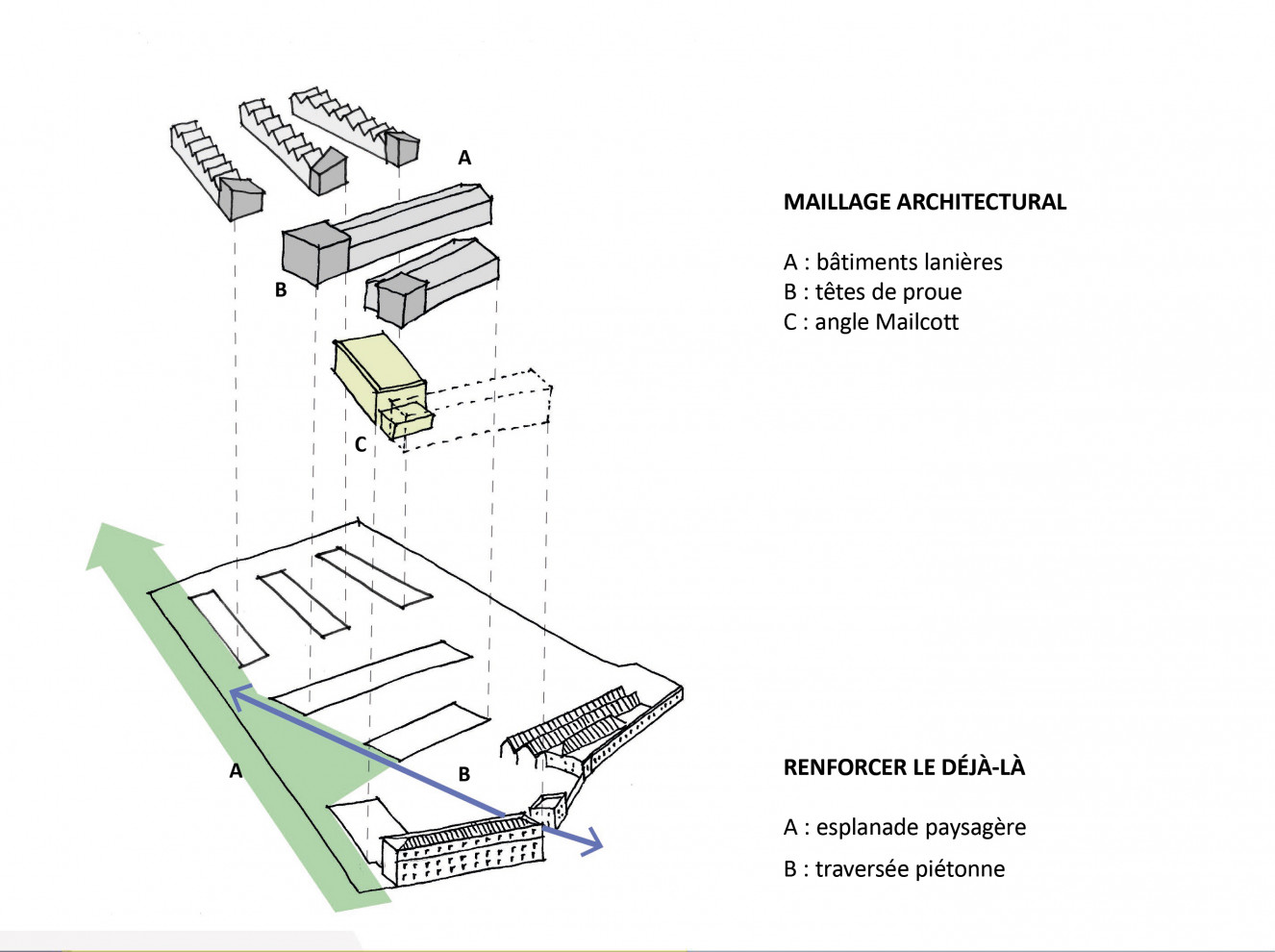 A

B

C

A

B

MAILLAGE ARCHITECTURAL

A : bâtiments lanières
B : têtes de proue
C : angle Mailcott

RENFORCER LE DÉJÀ-LÀ

A : esplanade paysagère
B : traversée piétonne