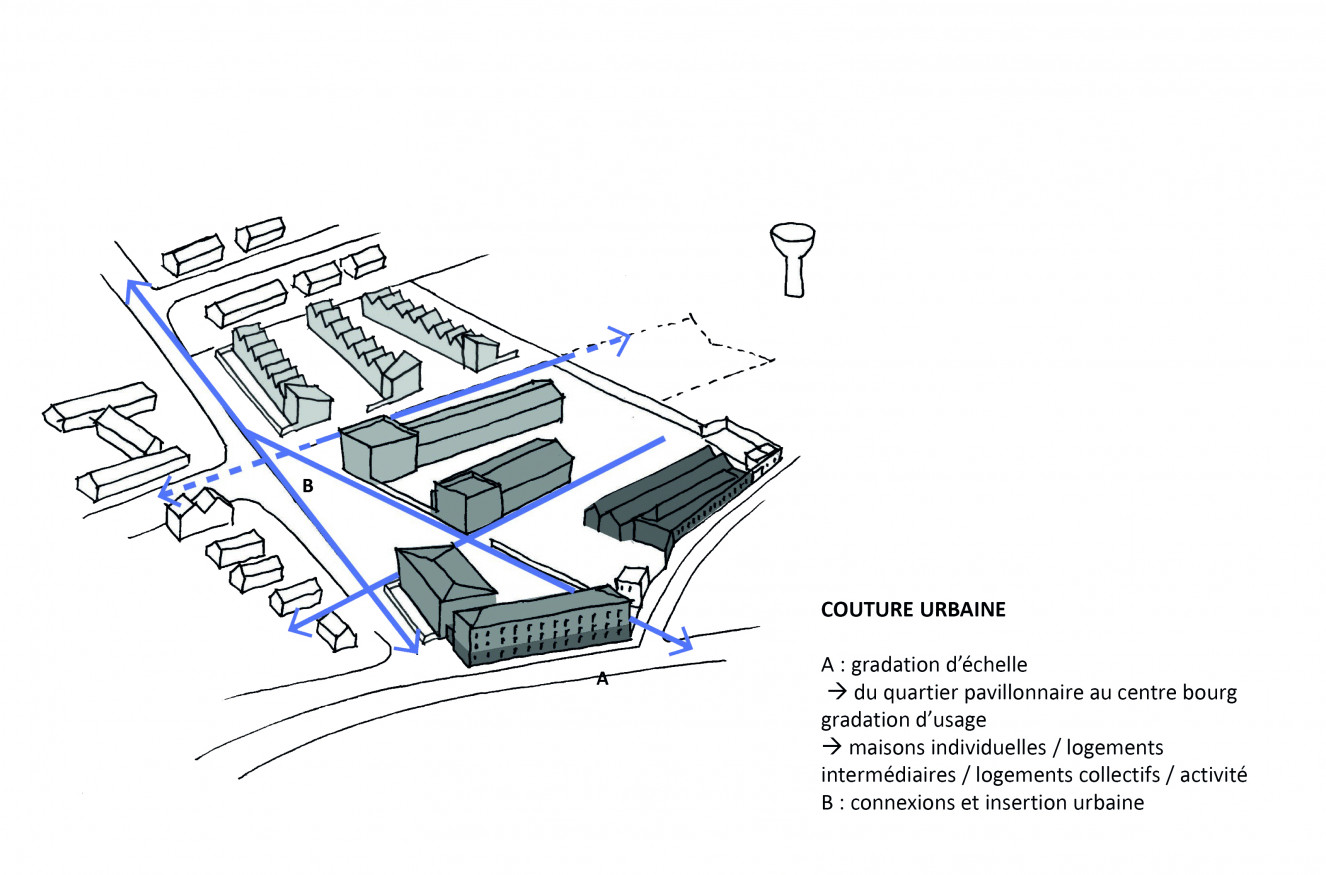 B

A

COUTURE URBAINE

A : gradation d'échelle
→ du quartier pavillonnaire au centre bourg
gradation d'usage
→ maisons individuelles / logements intermédiaires / logements collectifs / activité
B : connexions et insertion urbaine